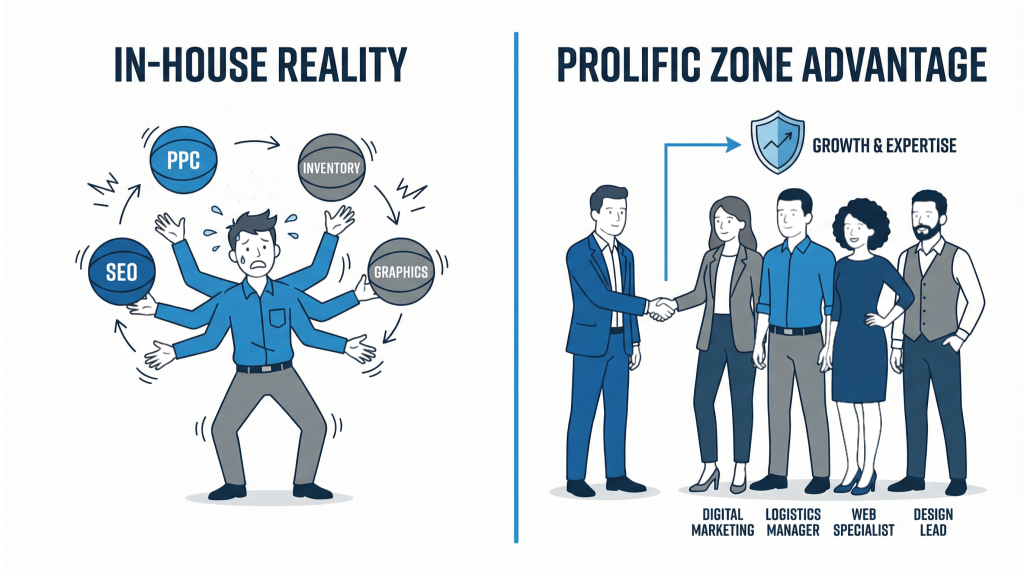 IN-HOUSE REALITY

PPC

INVENTORY

SEO

GRAPHICS

PROLIFIC ZONE ADVANTAGE

GROWTH & EXPERTISE

DIGITAL MARKETING

LOGISTICS MANAGER

WEB SPECIALIST

DESIGN LEAD